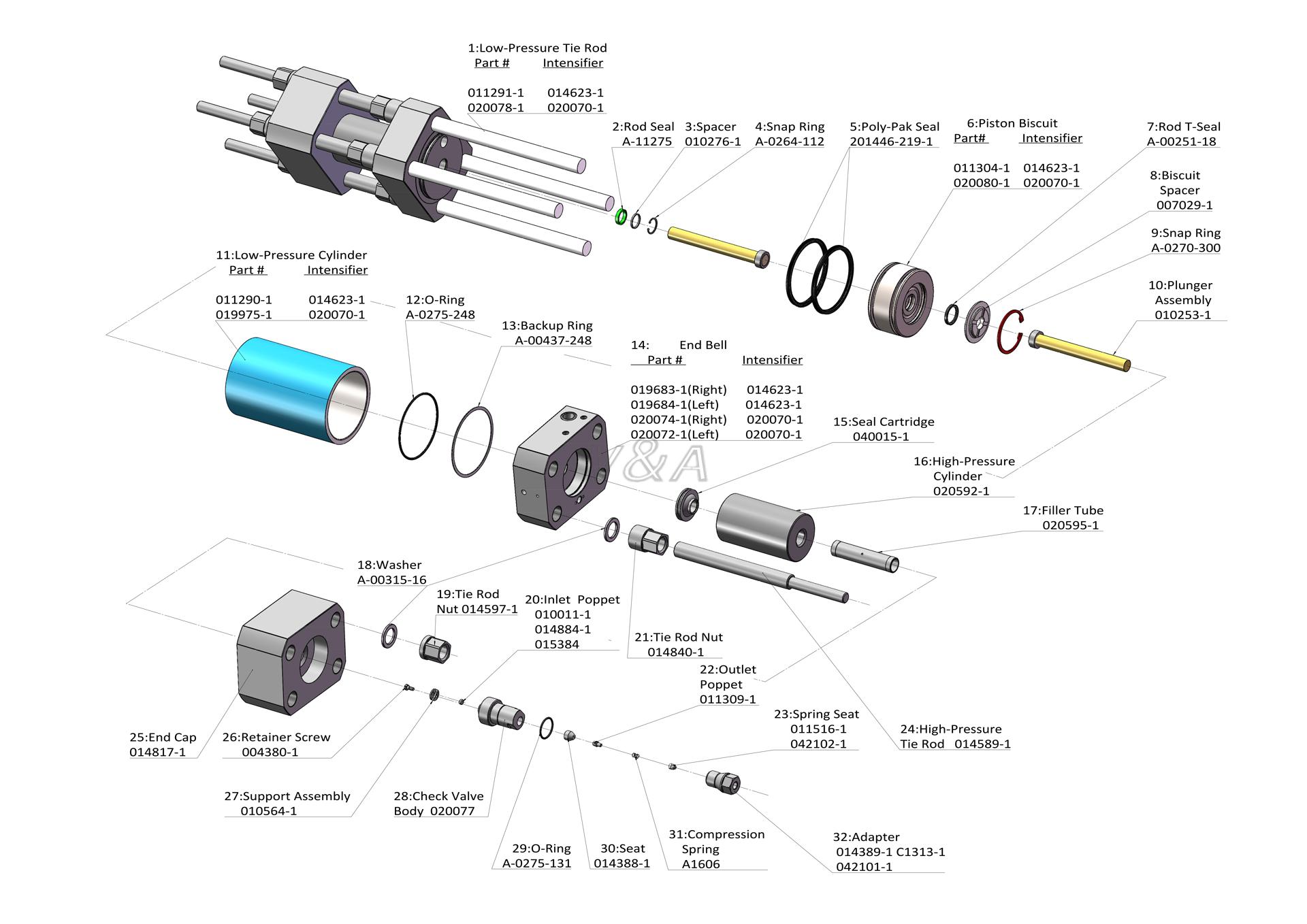 1:Low-Pressure Tie Rod
Part # Intensifier
011291-1 014623-1
020078-1 020070-1

2:Rod Seal
A-11275

3:Spacer
010276-1

4:Snap Ring
A-0264-112

5:Poly-Pak Seal
201446-219-1

6:Piston Biscuit
Part# Intensifier
011304-1 014623-1
020080-1 020070-1

7:Rod T-Seal
A-00251-18

8:Biscuit Spacer
007029-1

9:Snap Ring
A-0270-300

10:Plunger Assembly
010253-1

11:Low-Pressure Cylinder
Part # Intensifier
011290-1 014623-1
019975-1 020070-1

12:O-Ring
A-0275-248

13:Backup Ring
A-00437-248

14: End Bell
Part # Intensifier
019683-1(Right) 014623-1
019684-1(Left) 014623-1
020074-1(Right) 020070-1
020072-1(Left) 020070-1

Y&A

15:Seal Cartridge
040015-1

16:High-Pressure Cylinder
020592-1

17:Filler Tube
020595-1

18:Washer
A-00315-16

19:Tie Rod Nut 014597-1

20:Inlet Poppet
010011-1
014884-1
015384

21:Tie Rod Nut
014840-1

22:Outlet Poppet
011309-1

23:Spring Seat
011516-1
042102-1

24:High-Pressure Tie Rod 014589-1

25:End Cap
014817-1

26:Retainer Screw
004380-1

27:Support Assembly
010564-1

28:Check Valve Body 020077

29:O-Ring
A-0275-131

30:Seat
014388-1

31:Compression Spring
A1606

32:Adapter
014389-1 C1313-1
042101-1