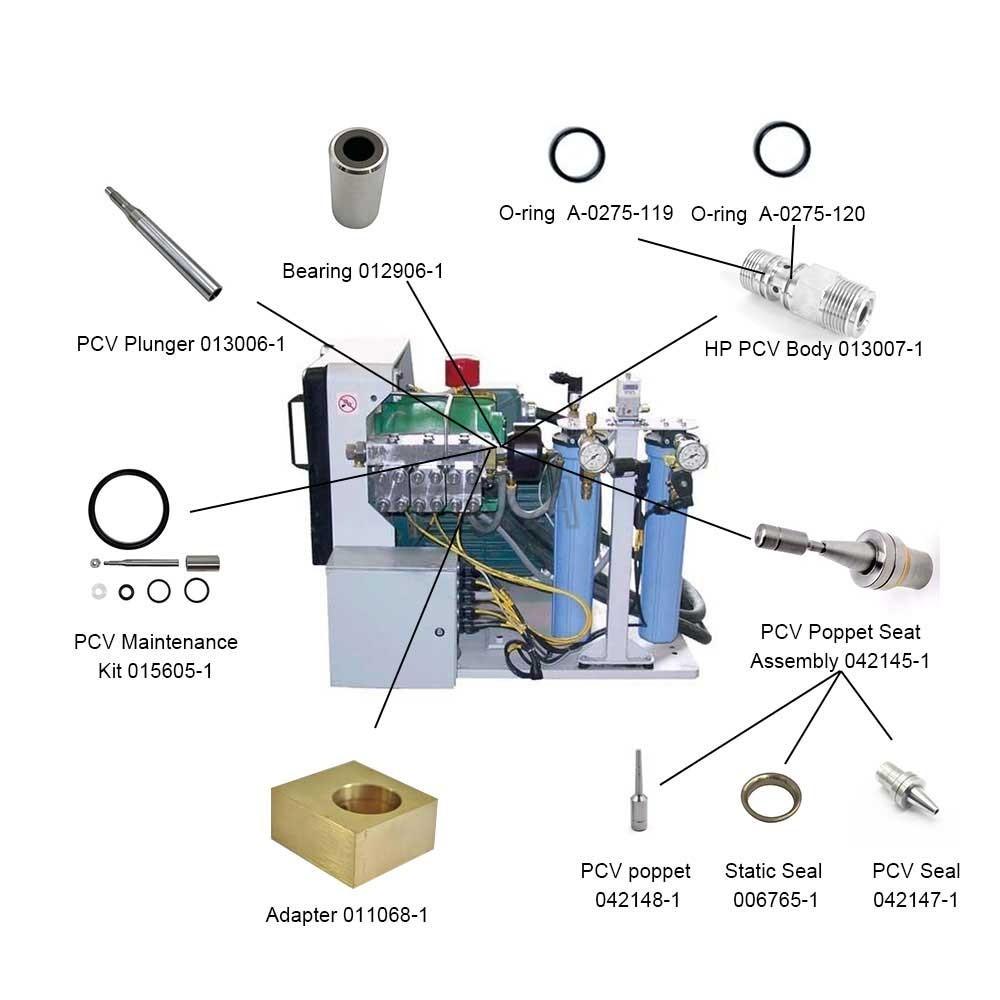 O-ring A-0275-119

O-ring A-0275-120

Bearing 012906-1

PCV Plunger 013006-1

HP PCV Body 013007-1

PCV Maintenance Kit 015605-1

PCV Poppet Seat Assembly 042145-1

Adapter 011068-1

PCV poppet 042148-1

Static Seal 006765-1

PCV Seal 042147-1