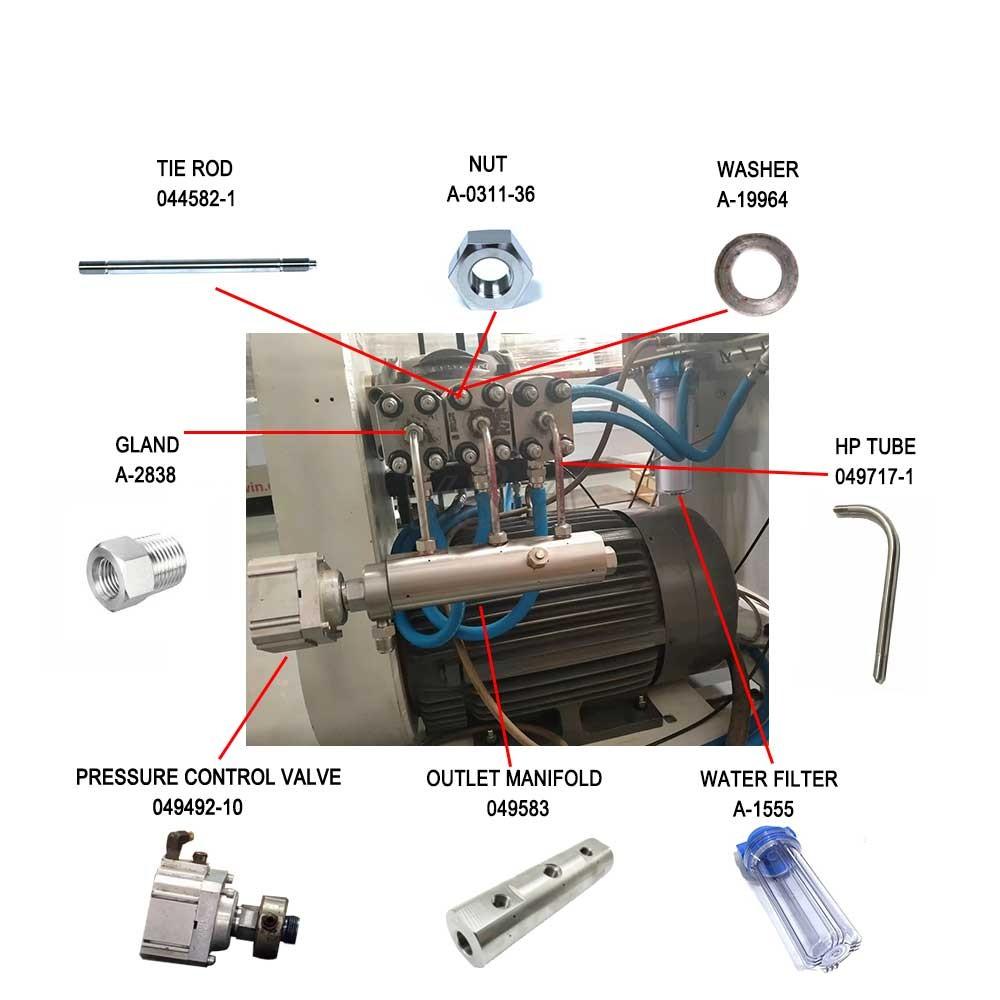 TIE ROD
044582-1

NUT
A-0311-36

WASHER
A-19964

GLAND
A-2838

HP TUBE
049717-1

PRESSURE CONTROL VALVE
049492-10

OUTLET MANIFOLD
049583

WATER FILTER
A-1555