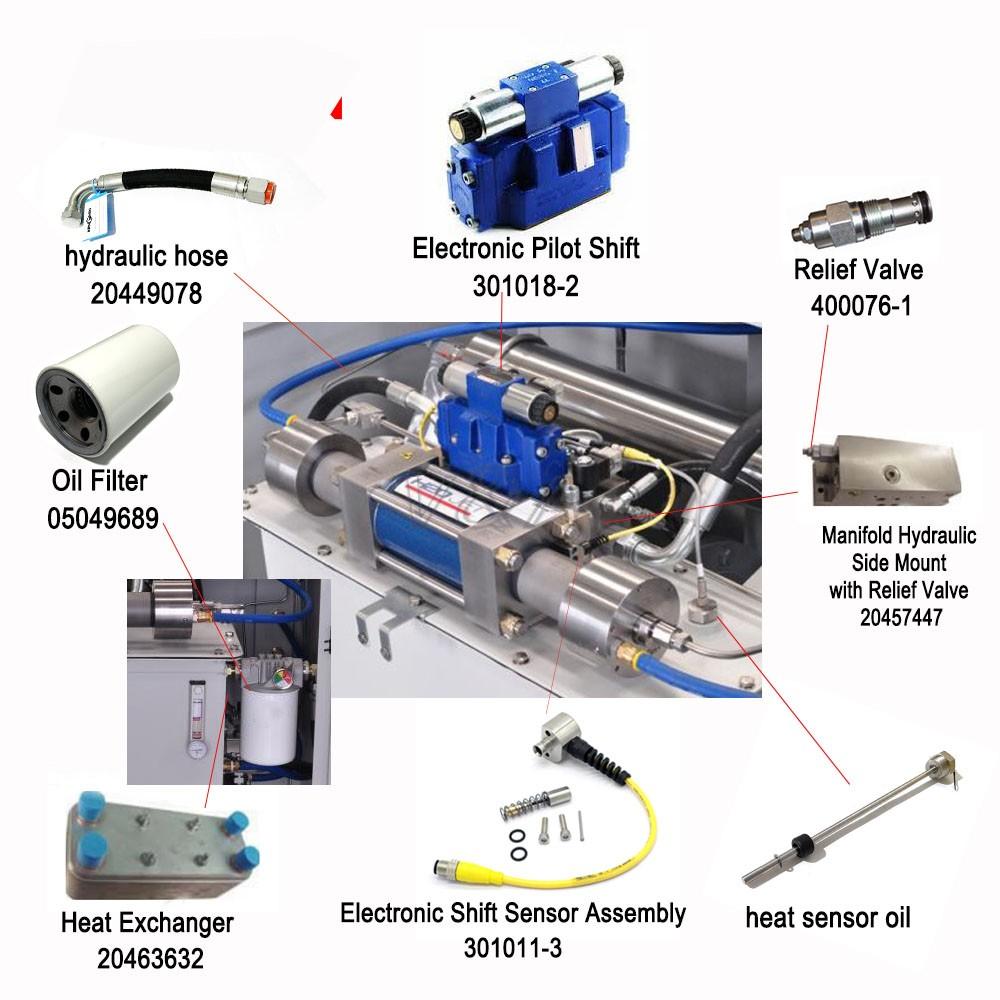 hydraulic hose
20449078

Electronic Pilot Shift
301018-2

Relief Valve
400076-1

Oil Filter
05049689

Manifold Hydraulic
Side Mount
with Relief Valve
20457447

Heat Exchanger
20463632

Electronic Shift Sensor Assembly
301011-3

heat sensor oil