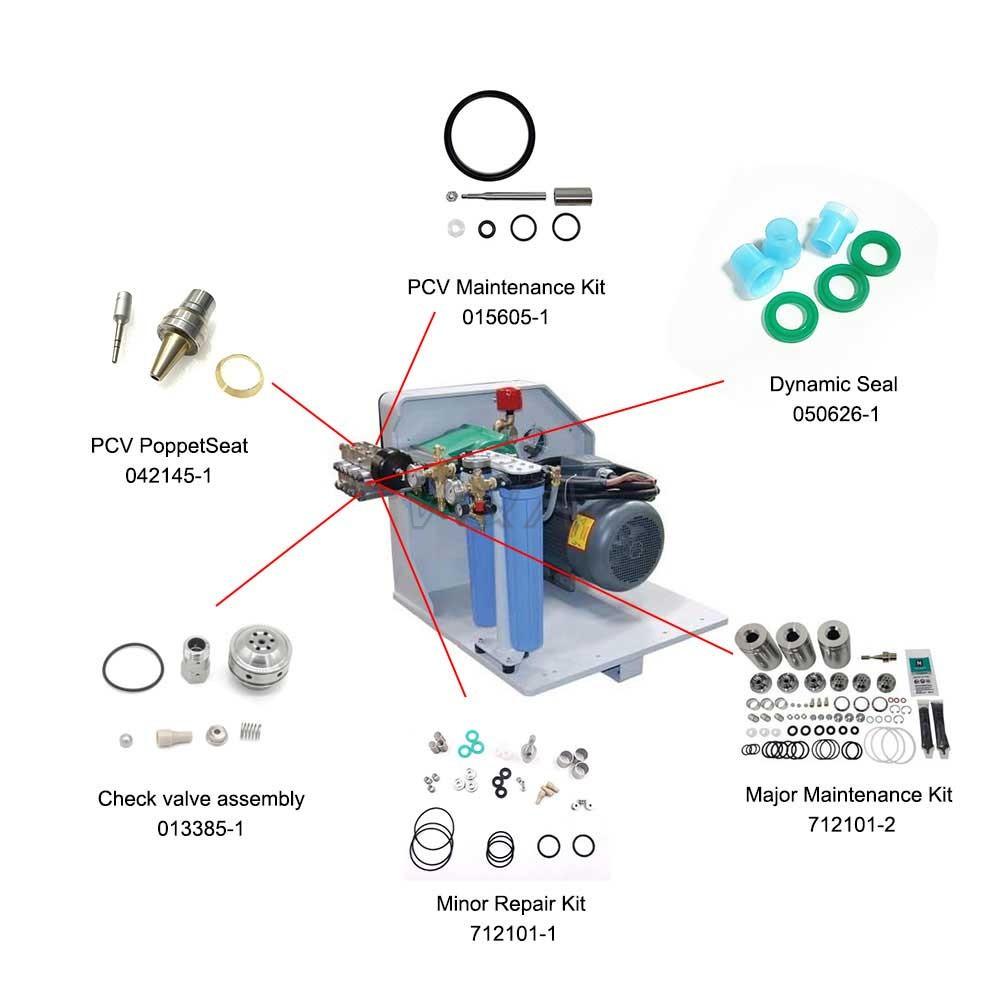 PCV Maintenance Kit
015605-1

Dynamic Seal
050626-1

PCV PoppetSeat
042145-1

Check valve assembly
013385-1

Minor Repair Kit
712101-1

Major Maintenance Kit
712101-2